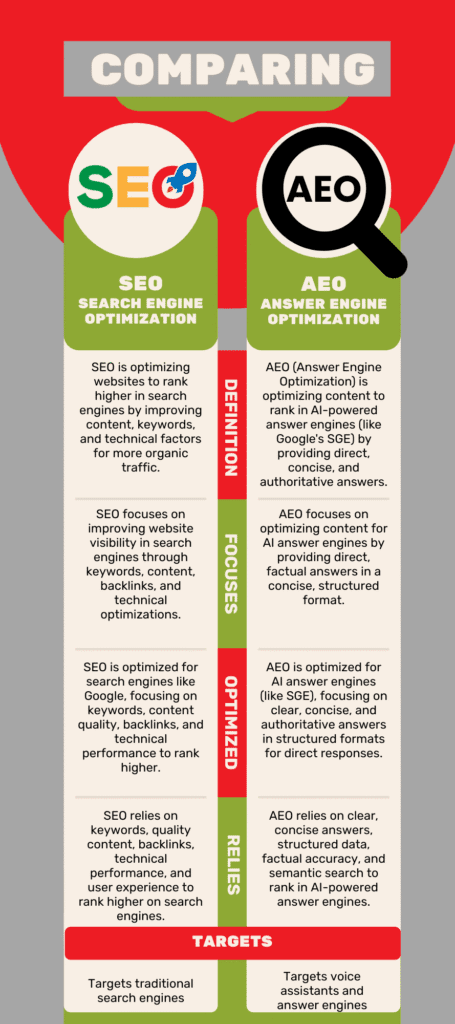 COMPARING

SEO

AEO

SEO
SEARCH ENGINE OPTIMIZATION

AEO
ANSWER ENGINE OPTIMIZATION

DEFINITION

SEO is optimizing websites to rank higher in search engines by improving content, keywords, and technical factors for more organic traffic.

AEO (Answer Engine Optimization) is optimizing content to rank in AI-powered answer engines (like Google's SGE) by providing direct, concise, and authoritative answers.

FOCUSES

SEO focuses on improving website visibility in search engines through keywords, content, backlinks, and technical optimizations.

AEO focuses on optimizing content for AI answer engines by providing direct, factual answers in a concise, structured format.

OPTIMIZED

SEO is optimized for search engines like Google, focusing on keywords, content quality, backlinks, and technical performance to rank higher.

AEO is optimized for AI answer engines (like SGE), focusing on clear, concise, and authoritative answers in structured formats for direct responses.

RELIES

SEO relies on keywords, quality content, backlinks, technical performance, and user experience to rank higher on search engines.

AEO relies on clear, concise answers, structured data, factual accuracy, and semantic search to rank in AI-powered answer engines.

TARGETS

Targets traditional search engines

Targets voice assistants and answer engines